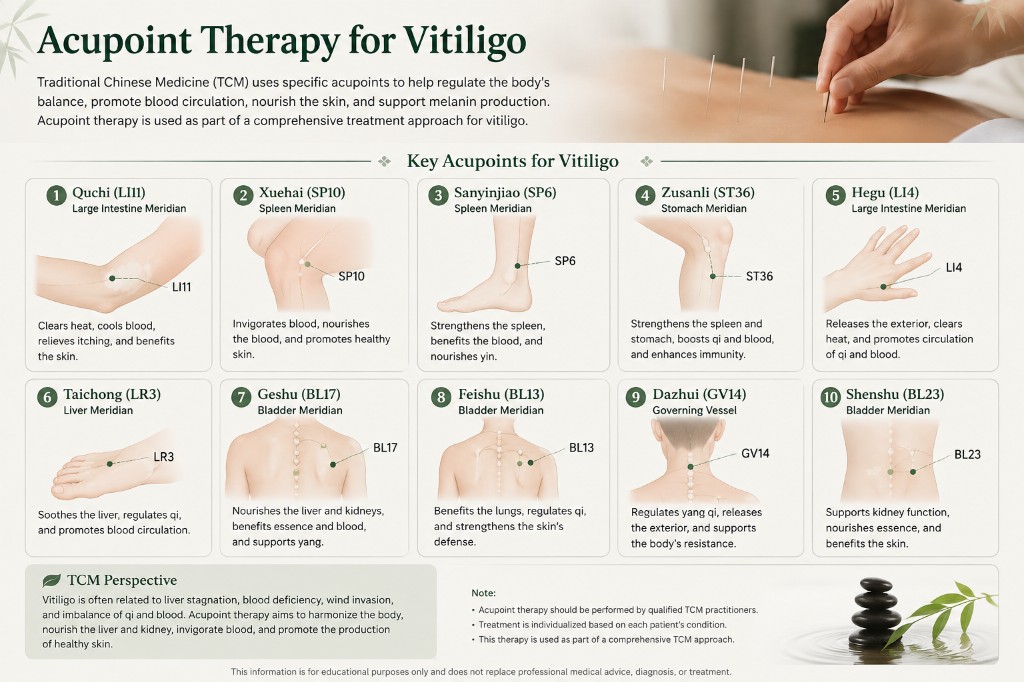 Acupoint Therapy for Vitiligo

Traditional Chinese Medicine (TCM) uses specific acupoints to help regulate the body's balance, promote blood circulation, nourish the skin, and support melanin production. Acupoint therapy is used as part of a comprehensive treatment approach for vitiligo.

Key Acupoints for Vitiligo

1 Quchi (LI11)
Large Intestine Meridian
LI11
Clears heat, cools blood, relieves itching, and benefits the skin.

2 Xuehai (SP10)
Spleen Meridian
SP10
Invigorates blood, nourishes the blood, and promotes healthy skin.

3 Sanyinjiao (SP6)
Spleen Meridian
SP6
Strengthens the spleen, benefits the blood, and nourishes yin.

4 Zusanli (ST36)
Stomach Meridian
ST36
Strengthens the spleen and stomach, boosts qi and blood, and enhances immunity.

5 Hegu (LI4)
Large Intestine Meridian
LI4
Releases the exterior, clears heat, and promotes circulation of qi and blood.

6 Taichong (LR3)
Liver Meridian
LR3
Soothes the liver, regulates qi, and promotes blood circulation.

7 Geshu (BL17)
Bladder Meridian
BL17
Nourishes the liver and kidneys, benefits essence and blood, and supports yang.

8 Feishu (BL13)
Bladder Meridian
BL13
Benefits the lungs, regulates qi, and strengthens the skin's defense.

9 Dazhui (GV14)
Governing Vessel
GV14
Regulates yang qi, releases the exterior, and supports the body's resistance.

10 Shenshu (BL23)
Bladder Meridian
BL23
Supports kidney function, nourishes essence, and benefits the skin.

TCM Perspective
Vitiligo is often related to liver stagnation, blood deficiency, wind invasion, and imbalance of qi and blood. Acupoint therapy aims to harmonize the body, nourish the liver and kidney, invigorate blood, and promote the production of healthy skin.

Note:
• Acupoint therapy should be performed by qualified TCM practitioners.
• Treatment is individualized based on each patient's condition.
• This therapy is used as part of a comprehensive TCM approach.

This information is for educational purposes only and does not replace professional medical advice, diagnosis, or treatment.